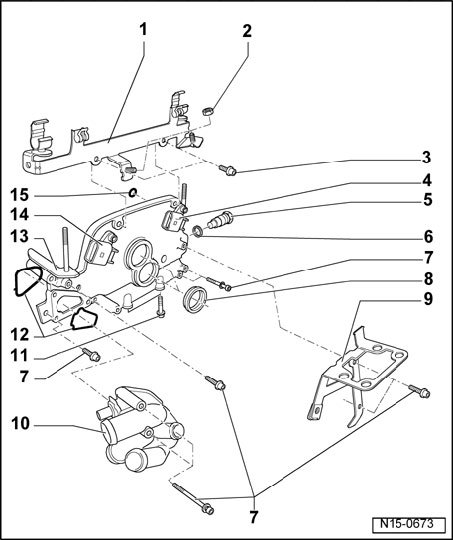 1
2
3
4
5
6
7
8
9
15
14
13
12
11
7
10
7
N15-0673