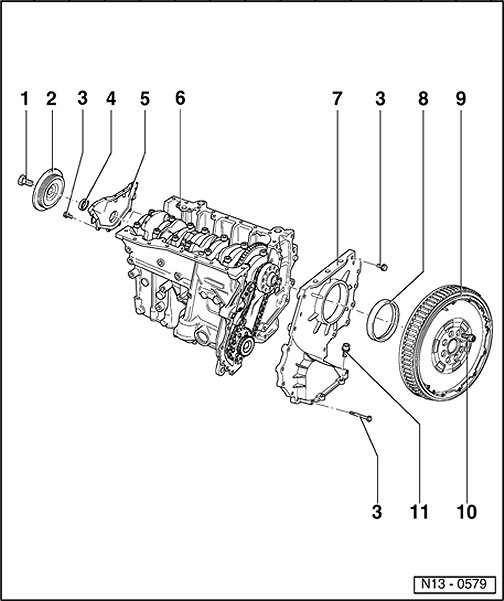 1 2 3 4 5 6 7 3 8 9

3 11 10

N13 - 0579