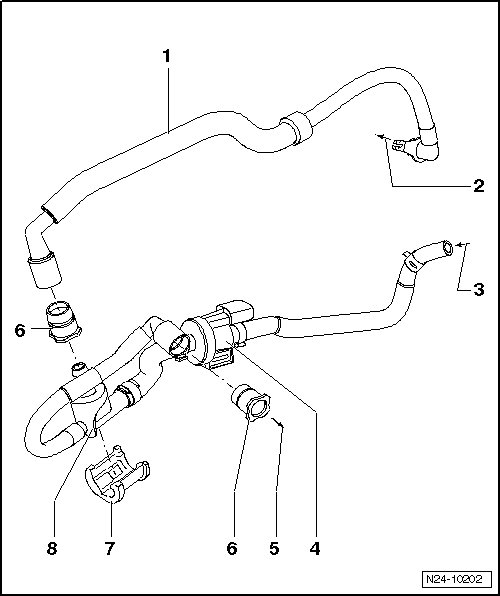 1

2

3

6

8

7

6

5

4

N24-10202