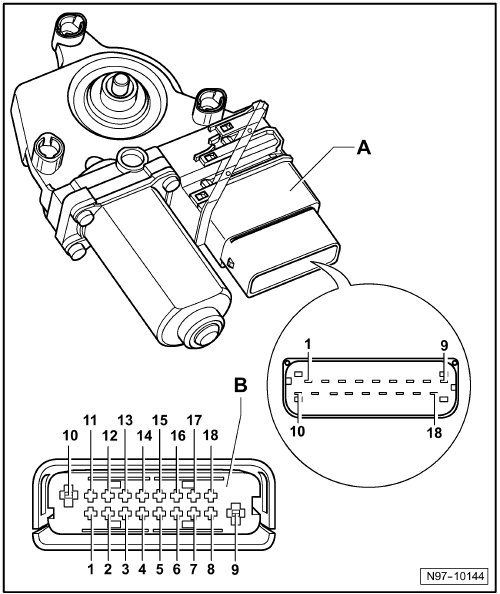 A

1
9
10
18

B

11 13 15 17
10 12 14 16 18

1 2 3 4 5 6 7 8 9

N97-10144