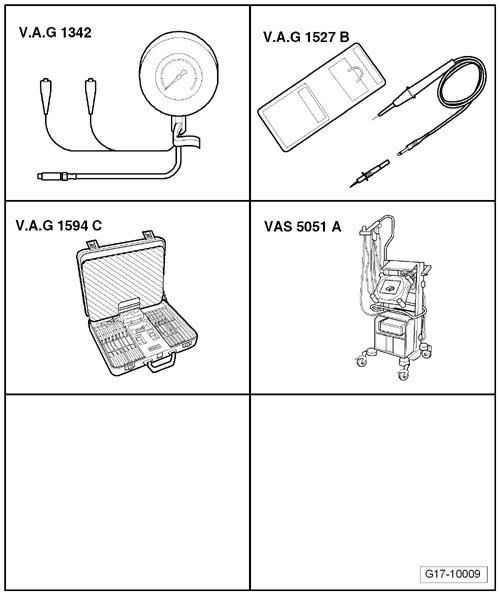 V.A.G 1342

V.A.G 1527 B

V.A.G 1594 C

VAS 5051 A

G17-10009