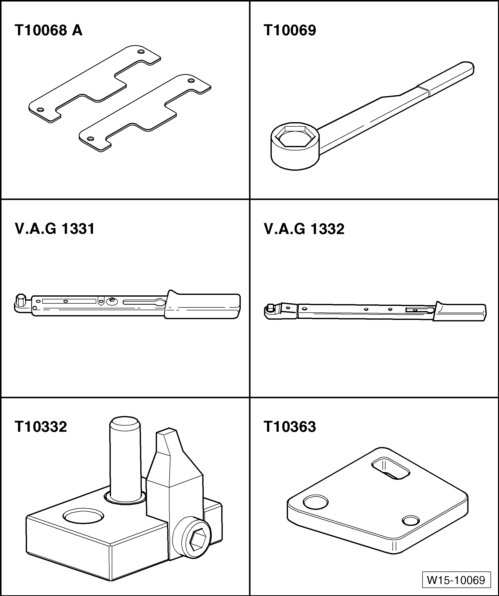 T10068 A

T10069

V.A.G 1331

V.A.G 1332

T10332

T10363

W15-10069