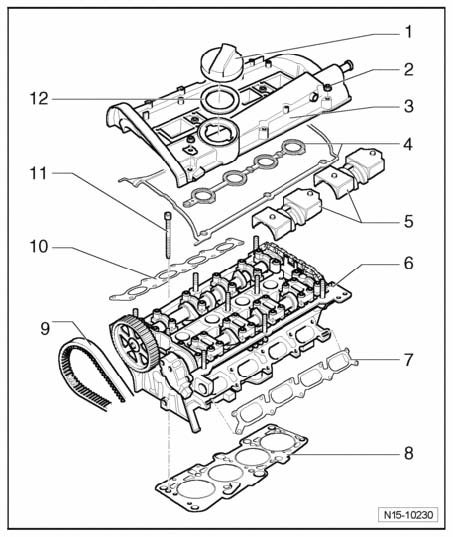 1
2
12
3
4
11
5
10
6
9
7
8
N15-10230