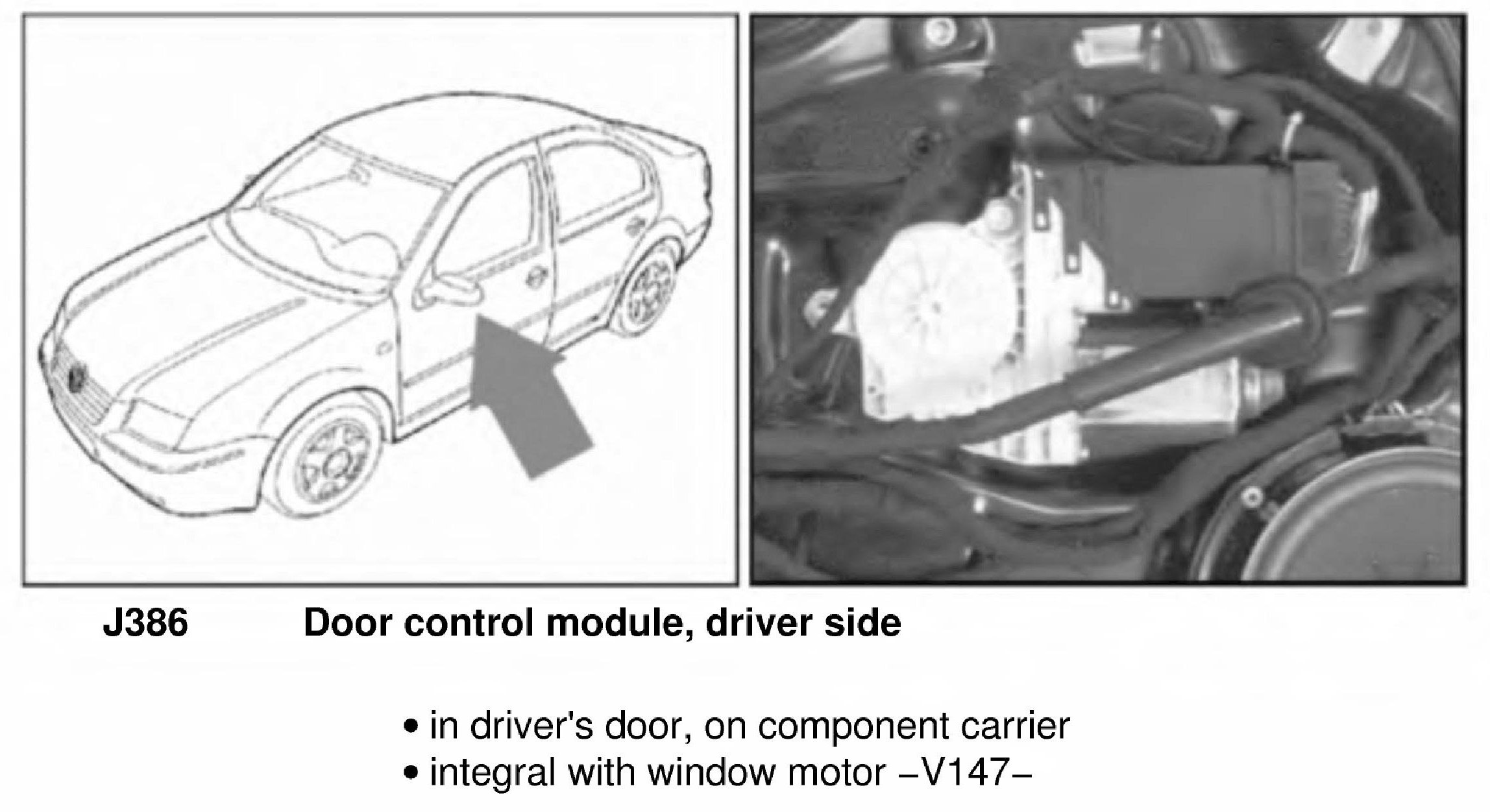 J386 Door control module, driver side

• in driver's door, on component carrier
• integral with window motor –V147–