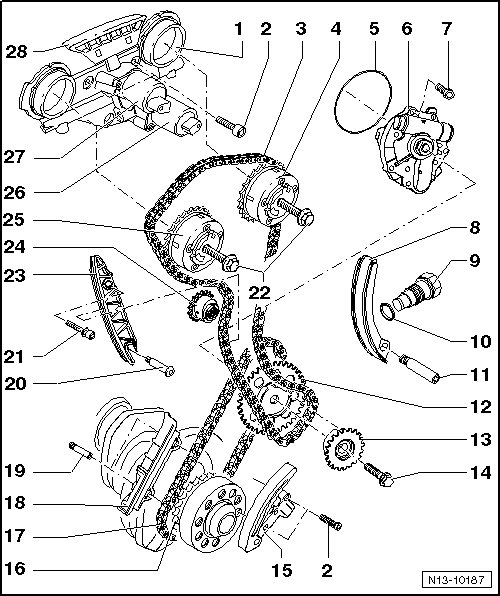 28
1
2
3
4
5
6
7
27
26
25
24
23
8
9
22
10
21
20
11
12
13
19
14
18
17
16
15
2
N13-10187