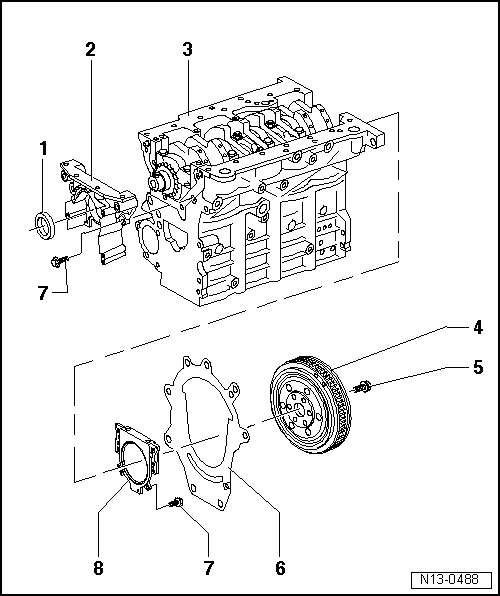 2
3
1
7
4
5
8
7
6
N13-0488