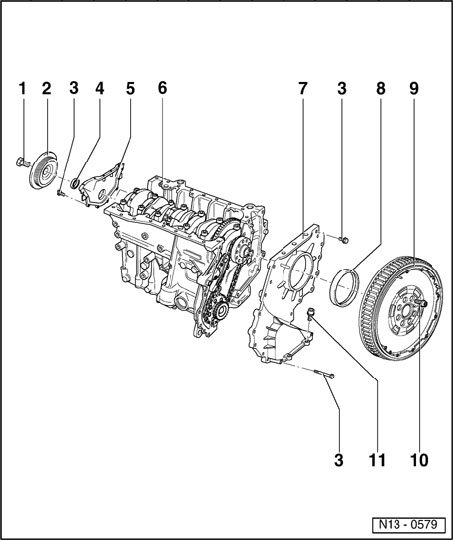 1 2 3 4 5 6 7 3 8 9

3 11 10

N13 - 0579