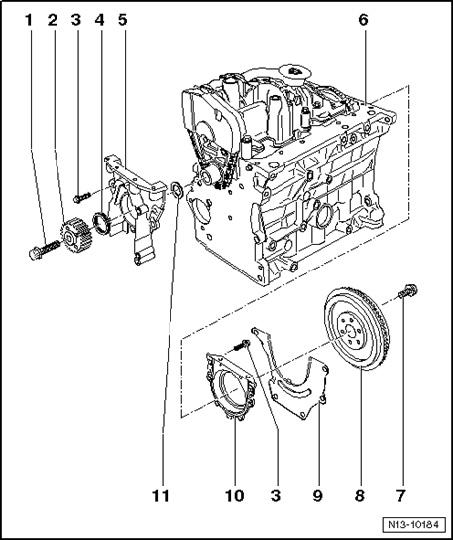 1 2 3 4 5

6

11 10 3 9 8 7

N13-10184