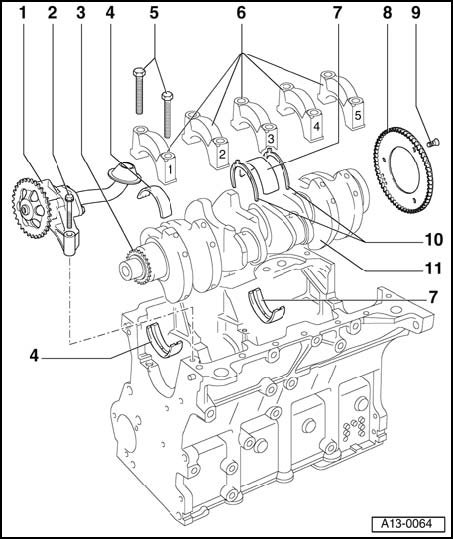 1 2 3 4 5 6 7 8 9

1 2 3 4 5

10

11

7

4

A13-0064