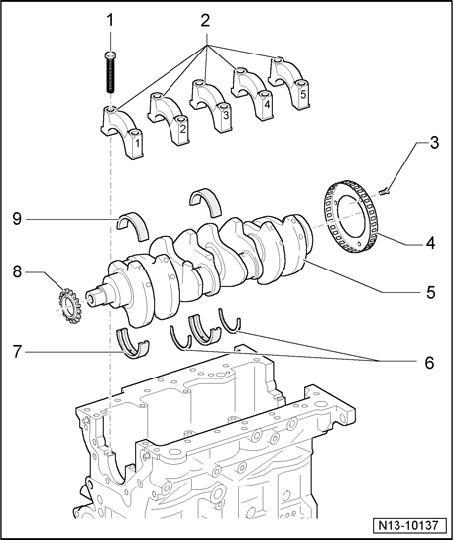 1
2
1
2
3
4
5
3
9
4
8
5
7
6
N13-10137