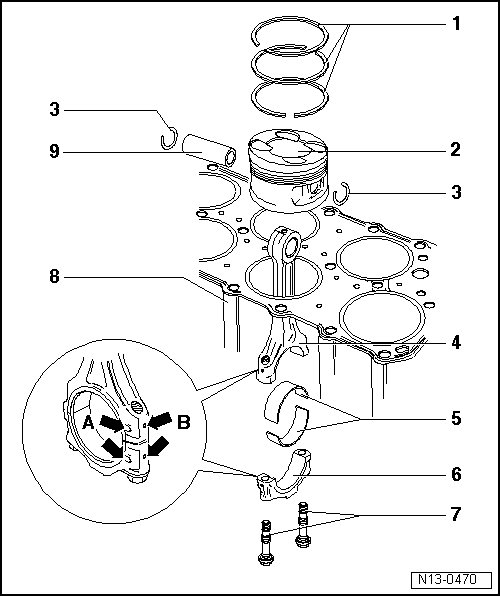 1
3
9
2
3
8
4
A
B
5
6
7
N13-0470