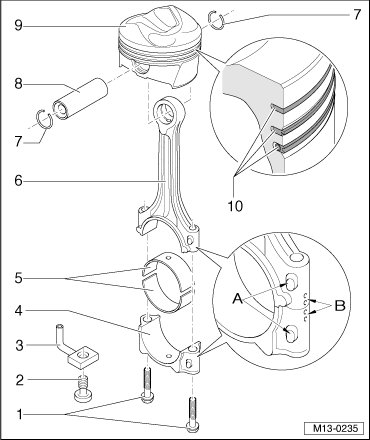 9
7
8
7
6
10
5
A
B
4
3
2
1
M13-0235