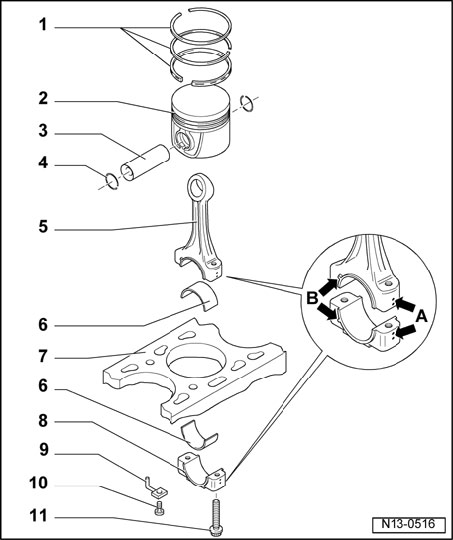 1
2
3
4
5
6
7
6
8
9
10
11
B
A
N13-0516