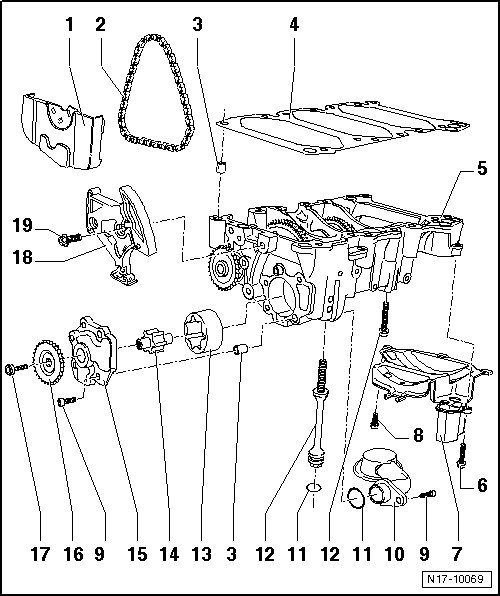 1 2 3 4

5

19

18

8

6

17 16 9 15 14 13 3 12 11 12 11 10 9 7

N17-10069