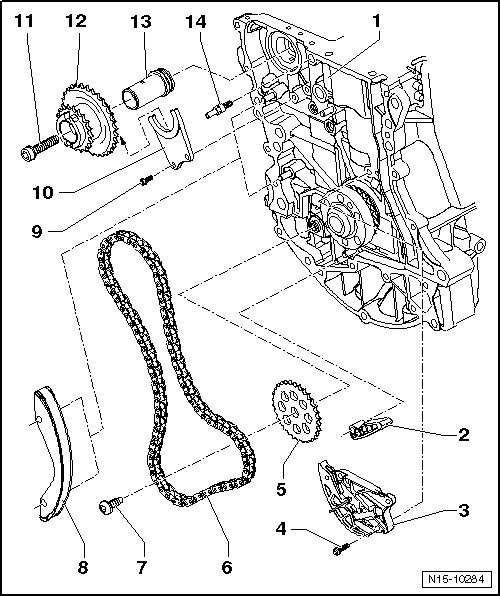 11 12 13 14 1

10

9

2

5

3

4

8 7 6

N15-10284