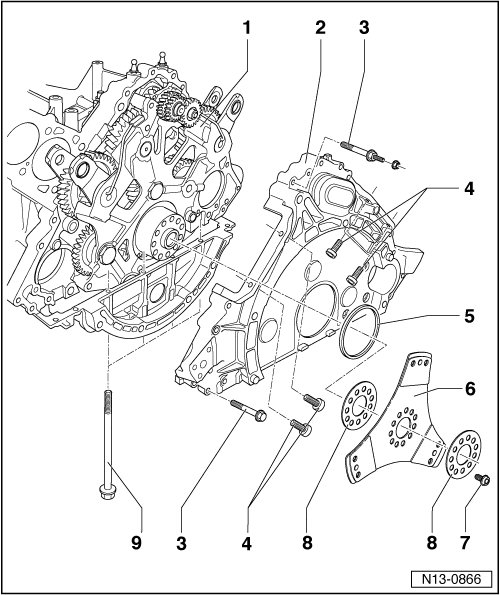 1
2
3
4
5
6
9
3
4
8
8
7
N13-0866