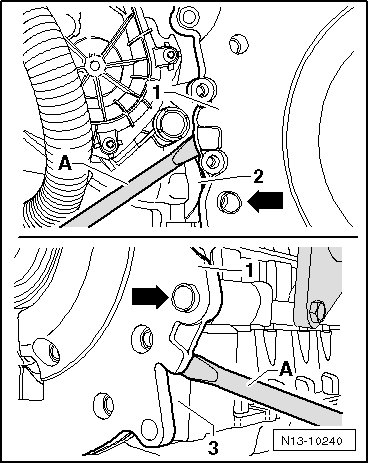 1
A
2
1
A
3
N13-10240