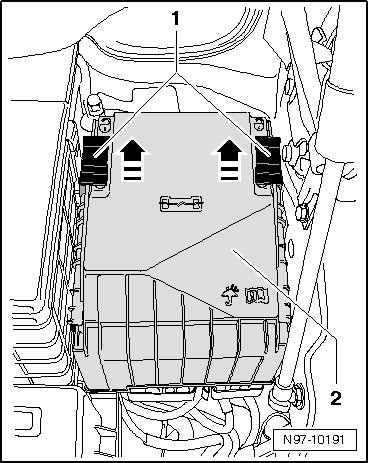 1

2

N97-10191