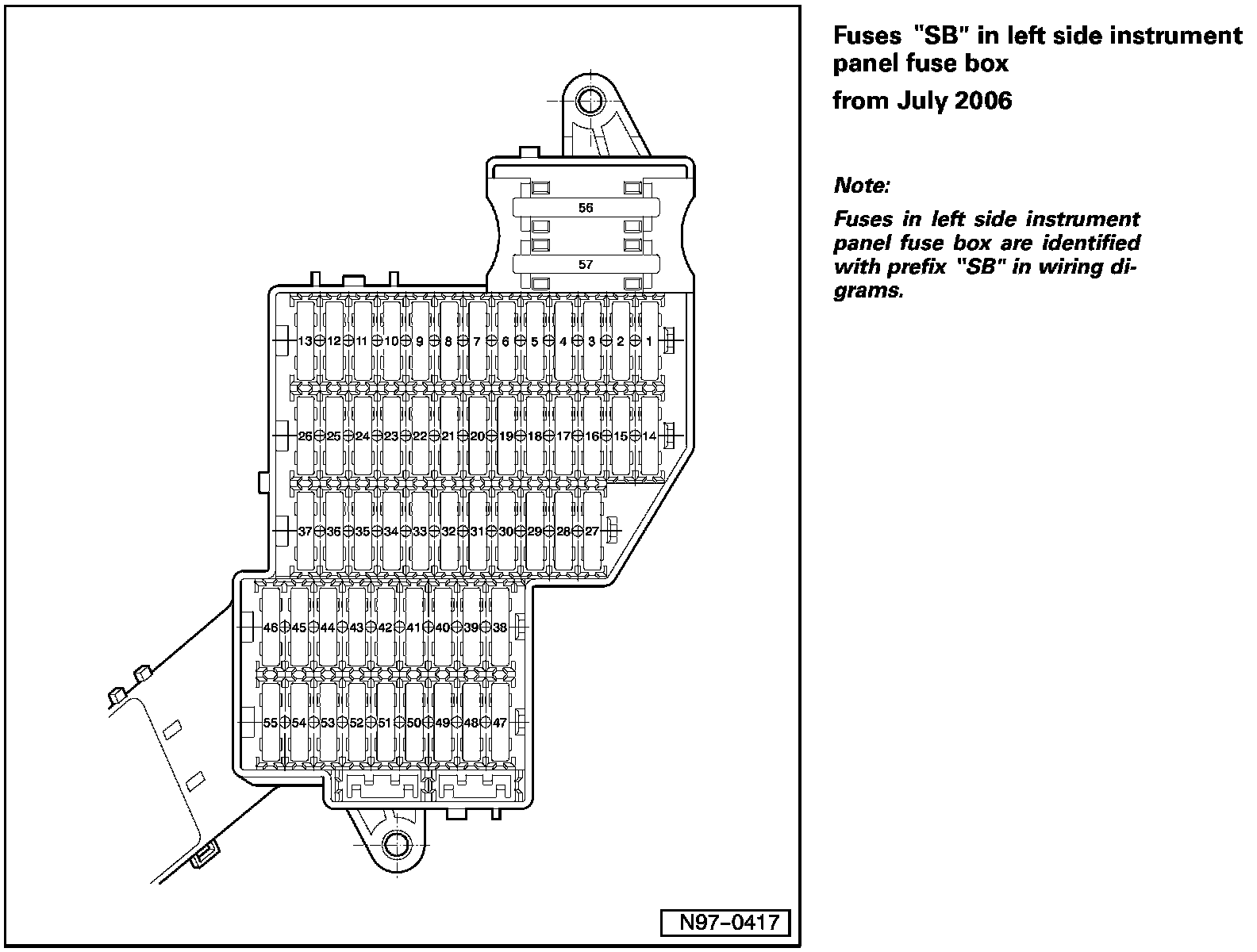 56

57

13 12 11 10 9 8 7 6 5 4 3 2 1

26 25 24 23 22 21 20 19 18 17 16 15 14

37 36 35 34 33 32 31 30 29 28 27

46 45 44 43 42 41 40 39 38

55 54 53 52 51 50 49 48 47

N97-0417

Fuses "SB" in left side instrument panel fuse box

from July 2006

Note:

Fuses in left side instrument panel fuse box are identified with prefix "SB" in wiring digrams.