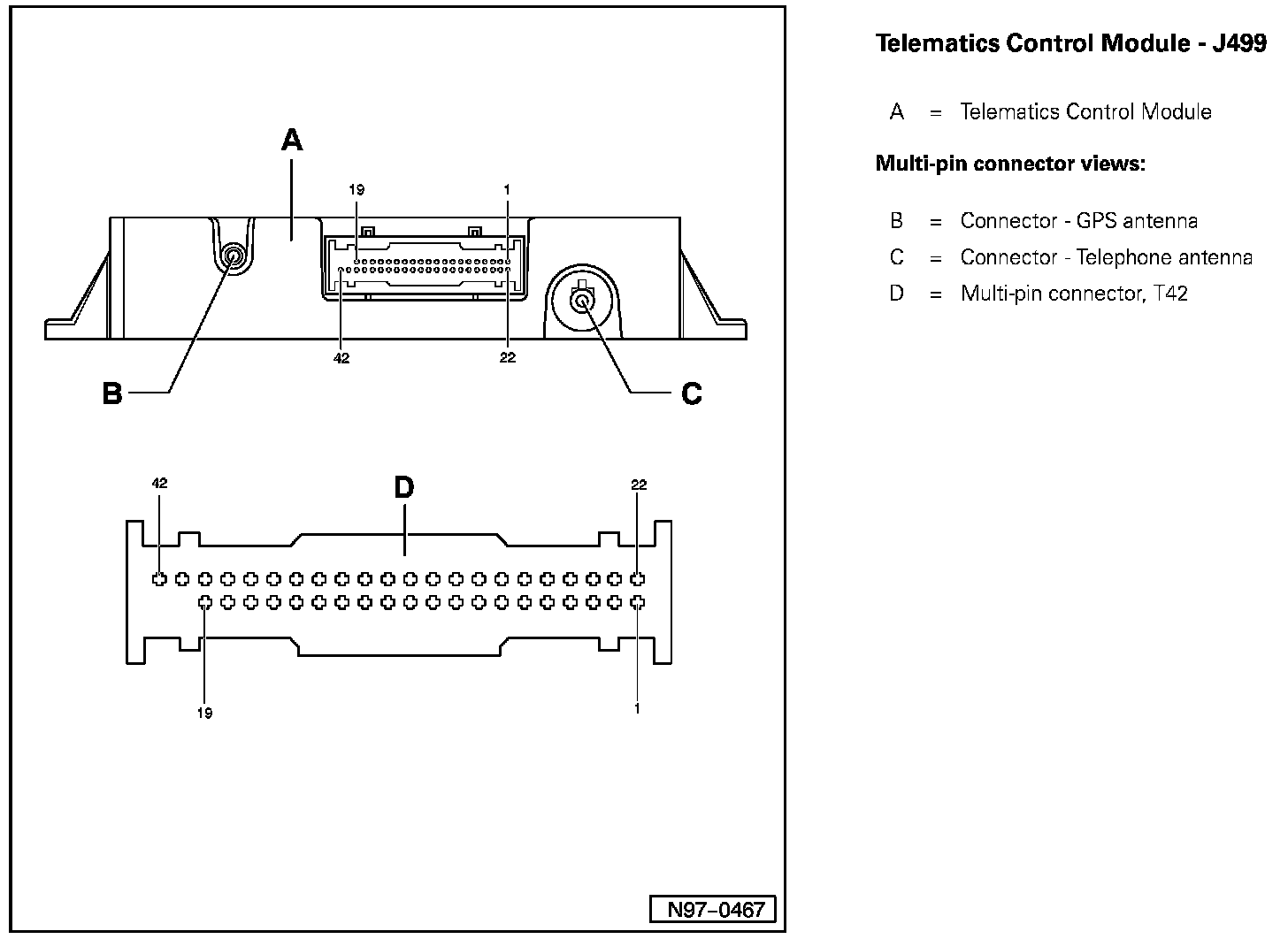 A

19

1

42

22

B

C

42

D

22

19

1

N97–0467

Telematics Control Module - J499

A = Telematics Control Module

Multi-pin connector views:

B = Connector - GPS antenna

C = Connector - Telephone antenna

D = Multi-pin connector, T42