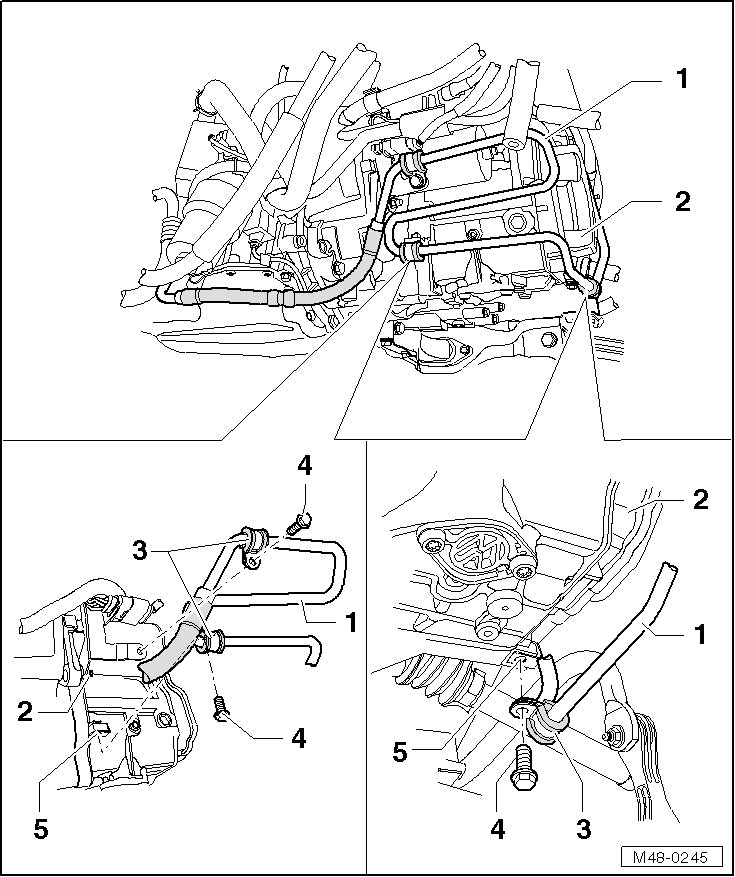 1
2
4
3
1
2
4
5
2
1
5
4
3
M48-0245