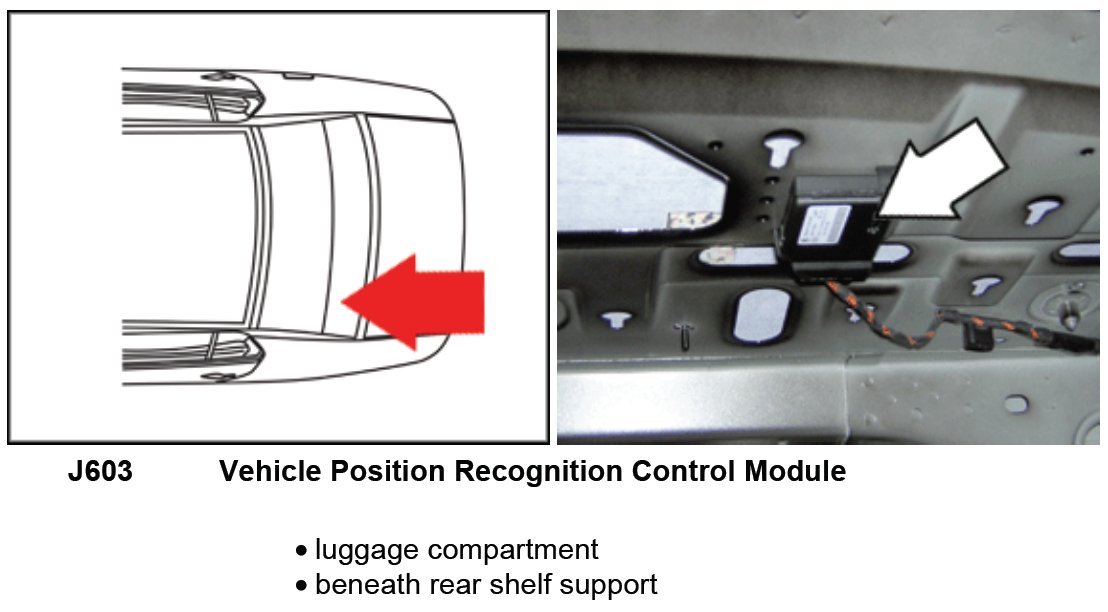 J603 Vehicle Position Recognition Control Module

• luggage compartment
• beneath rear shelf support