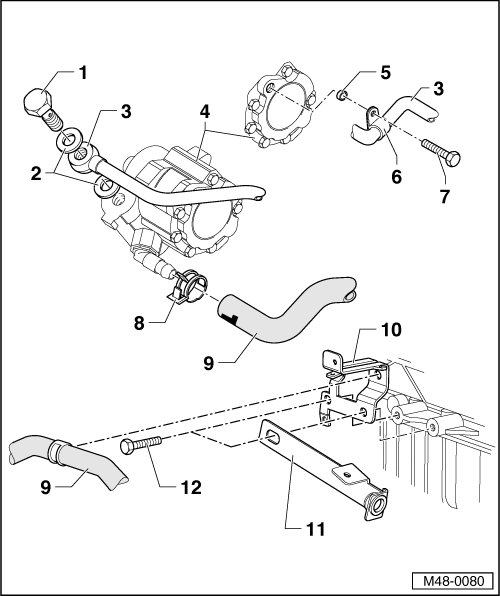 1
3
4
5
3
2
6
7
8
9
10
9
12
11
M48-0080