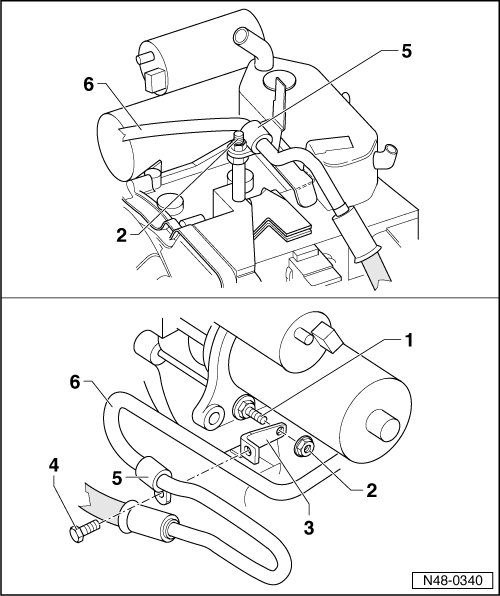 5
6
2
1
6
4
5
2
3
N48-0340