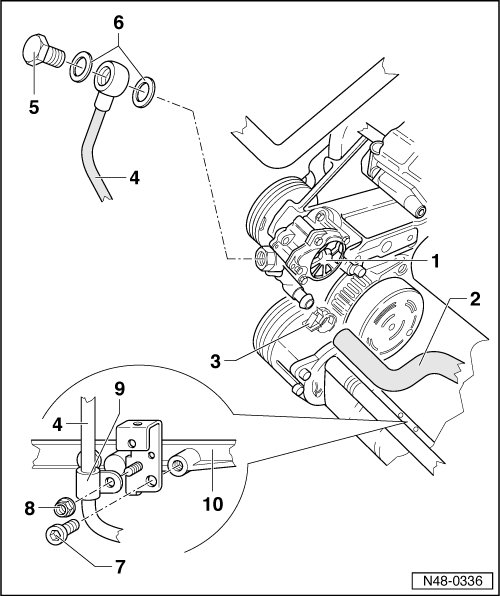 6
5
4
1
2
3
9
4
10
8
7
N48-0336