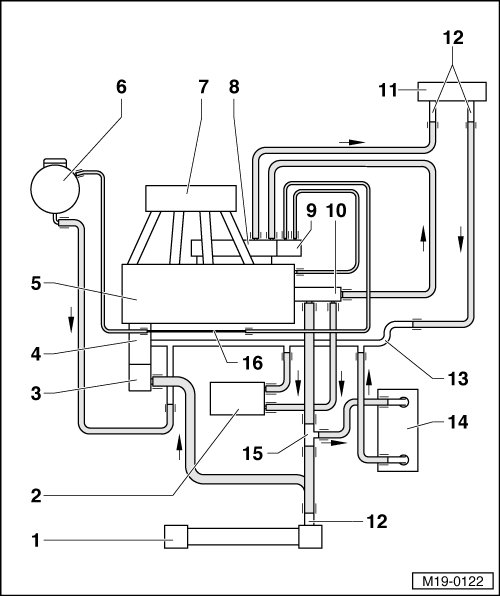 12
6
7
8
11
9
10
5
4
16
13
3
14
15
2
12
1
M19-0122