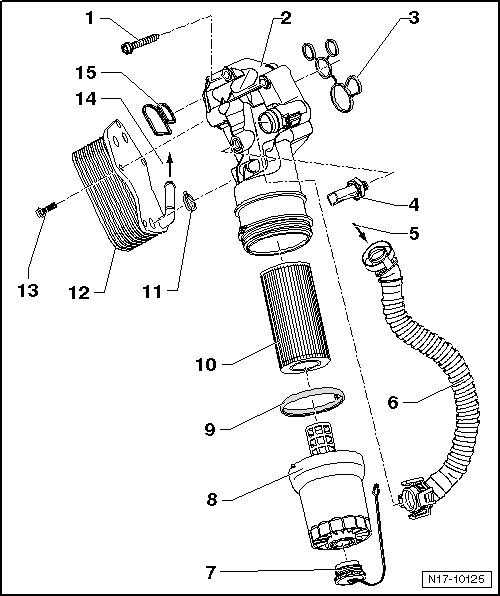 1
2
3
15
14
4
5
13
12
11
10
6
9
8
7
N17-10125