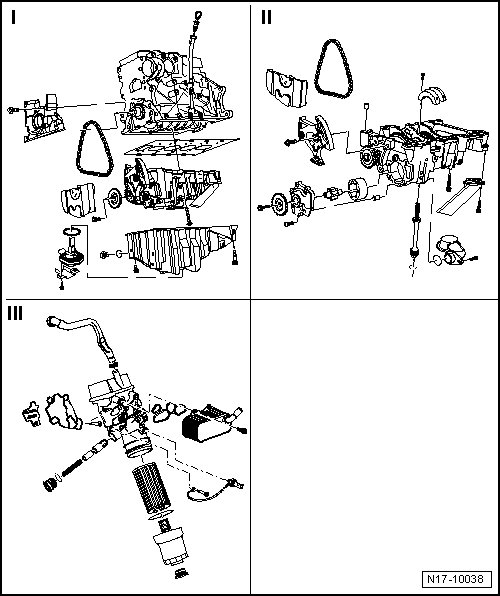 I

II

III

N17-10038