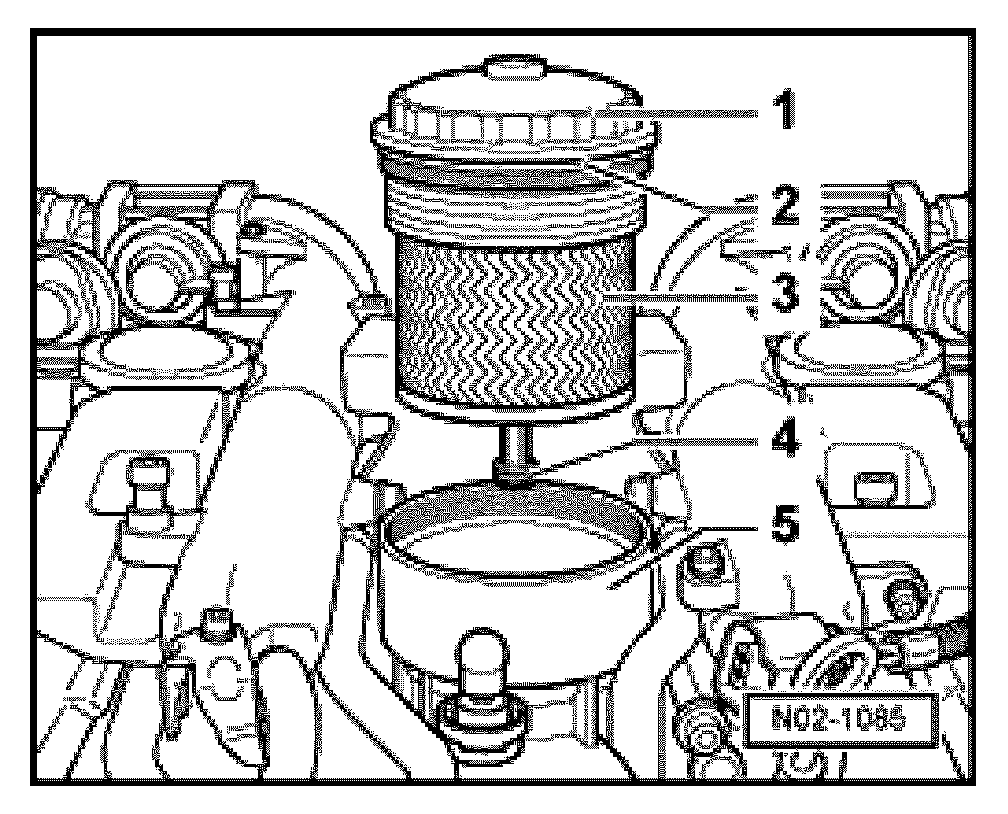 1
2
3
4
5
N02-1085