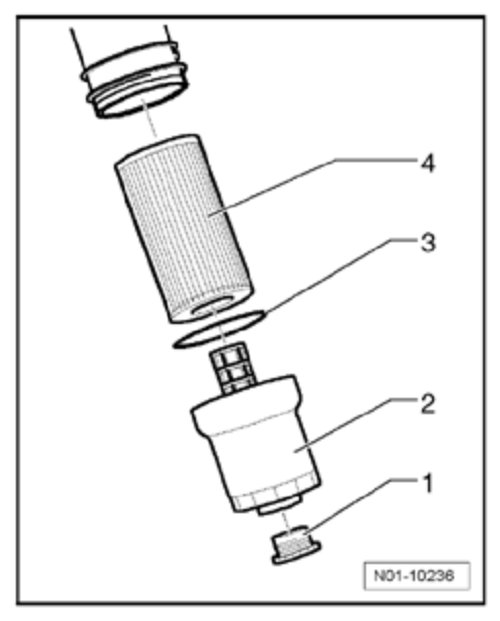 4
3
2
1
N01-10236