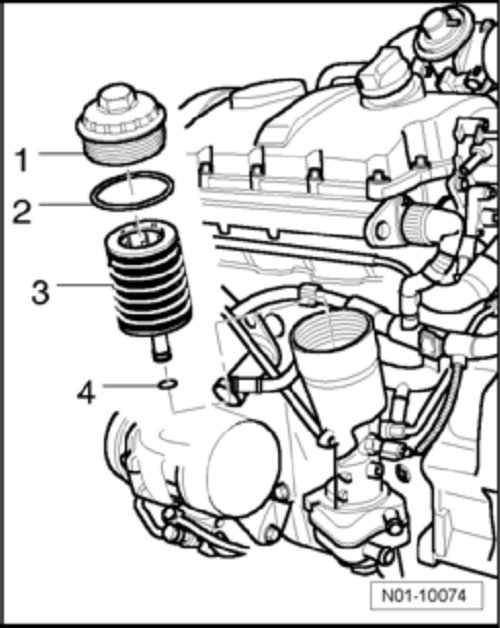 1
2
3
4
N01-10074