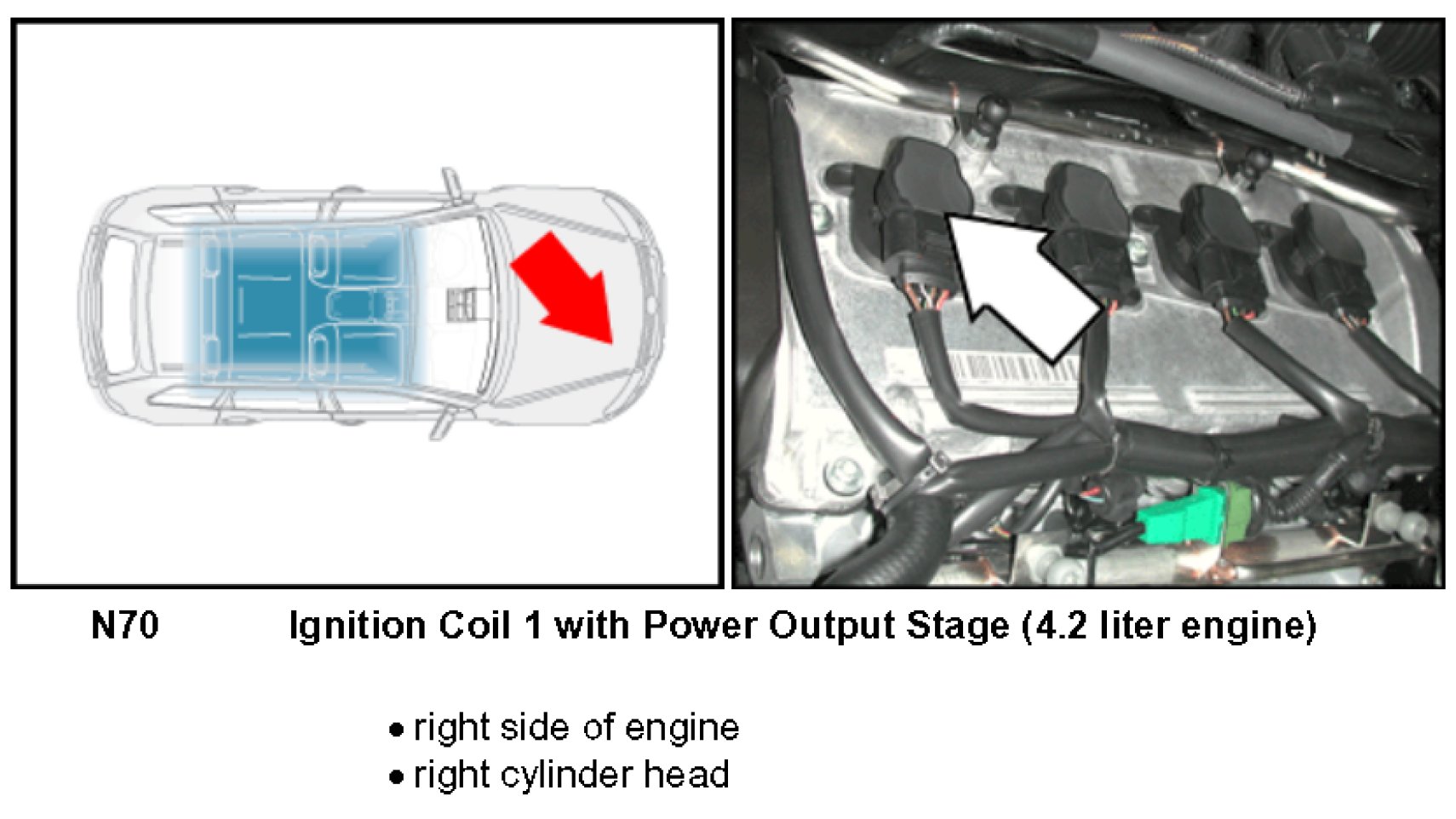 N70 Ignition Coil 1 with Power Output Stage (4.2 liter engine)

• right side of engine
• right cylinder head