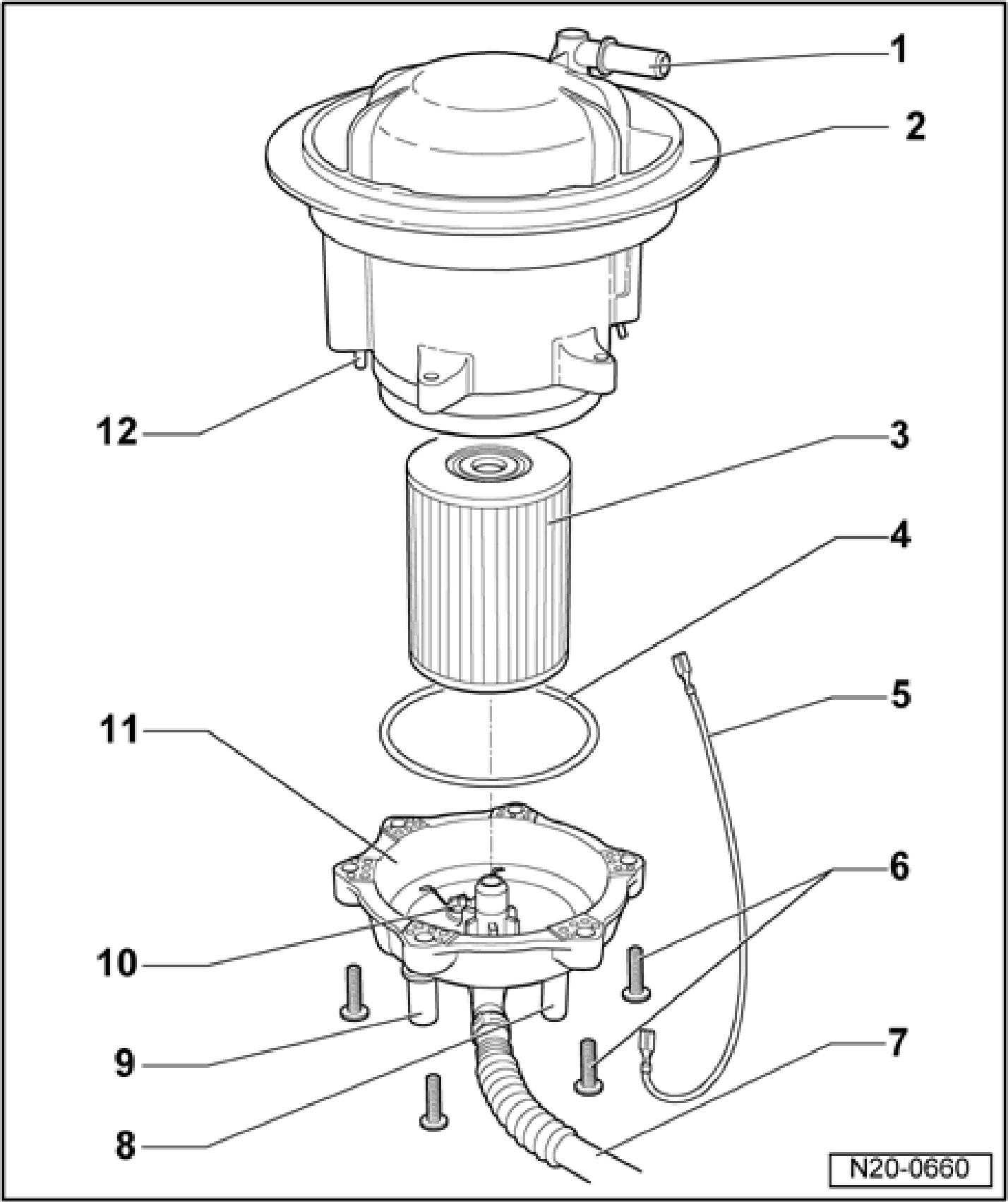 1
2
12
3
4
5
11
6
10
9
7
8
N20-0660