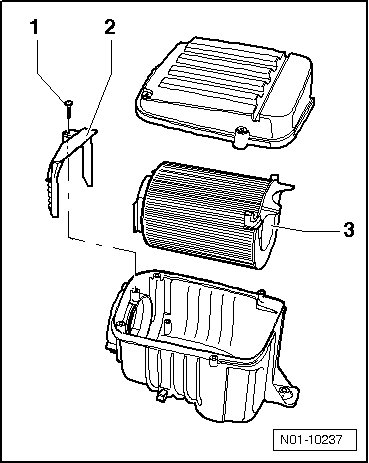 1
2
3
N01-10237