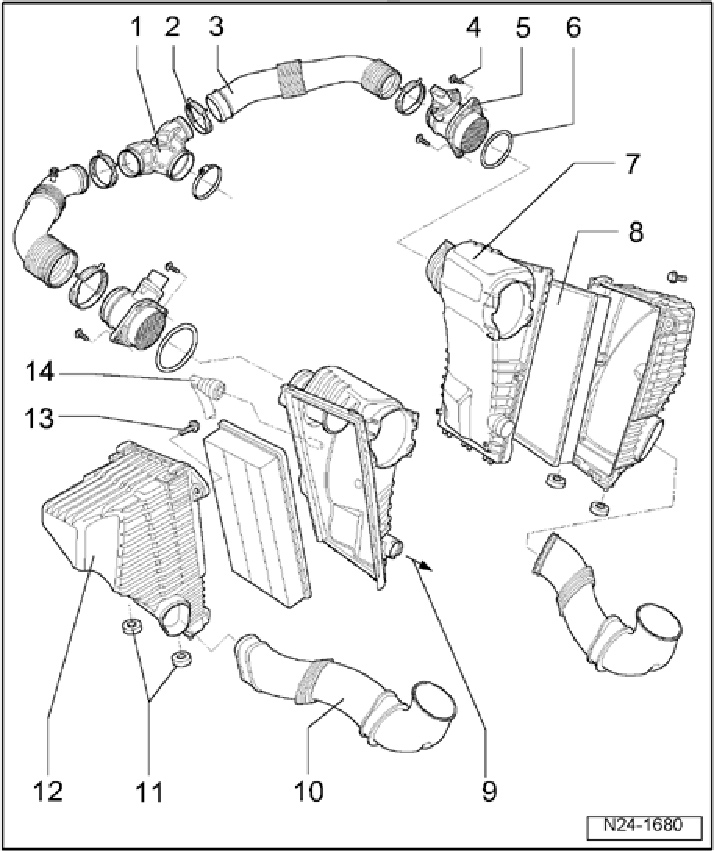 1 2 3
4 5 6
7
8
14
13
12 11 10 9
N24-1680