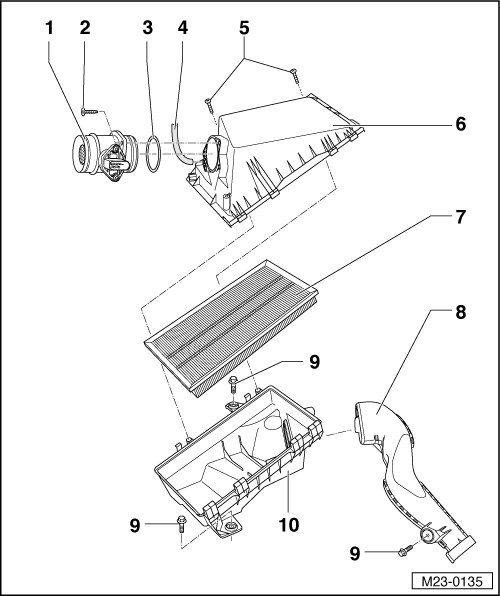 1
2
3
4
5
6
7
8
9
9
10
9
M23-0135