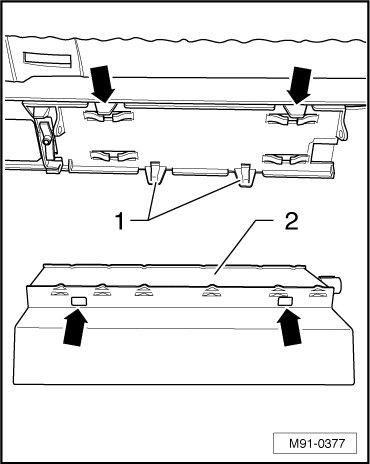 1
2
M91-0377