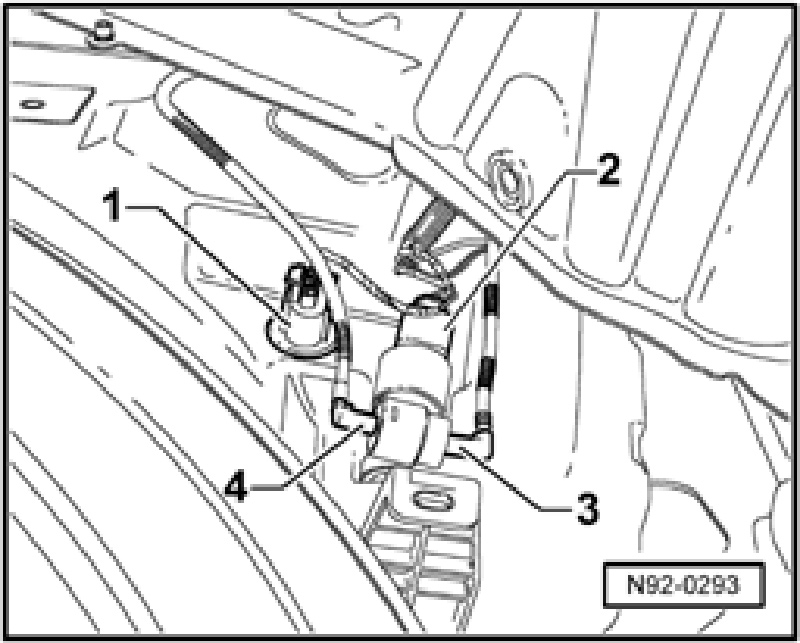 1
2
4
3
N92-0293