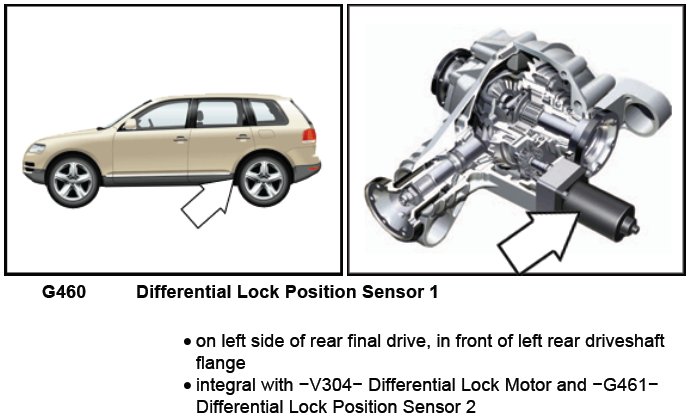 G460 Differential Lock Position Sensor 1

• on left side of rear final drive, in front of left rear driveshaft flange
• integral with −V304− Differential Lock Motor and −G461− Differential Lock Position Sensor 2