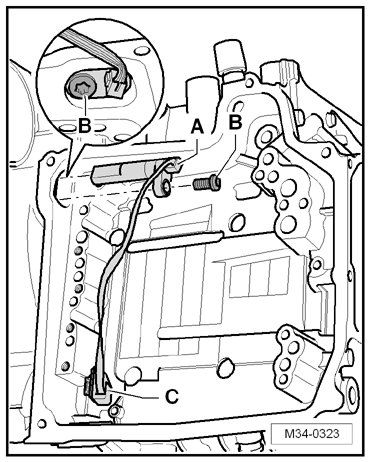 B
A
B
C
M34-0323