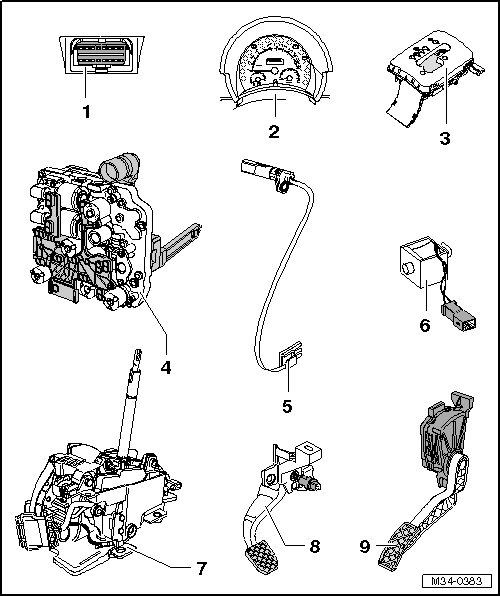 1
2
3
4
5
6
7
8
9
M34-0383