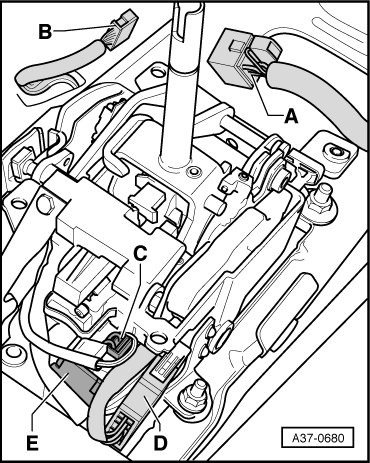 B
A
C
E
D
A37-0680