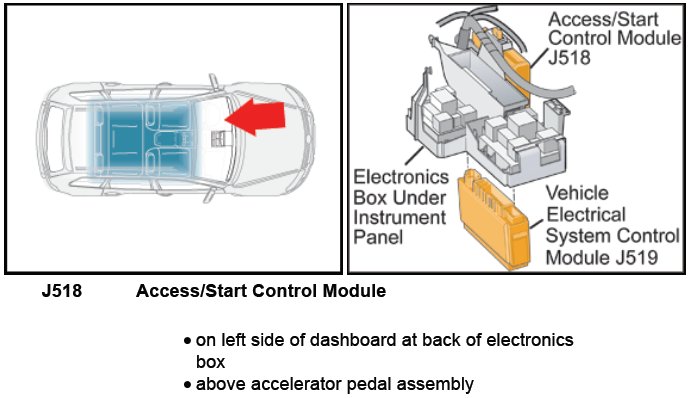 Access/Start Control Module J518

Electronics Box Under Instrument Panel

Vehicle Electrical System Control Module J519

J518 Access/Start Control Module

• on left side of dashboard at back of electronics box
• above accelerator pedal assembly