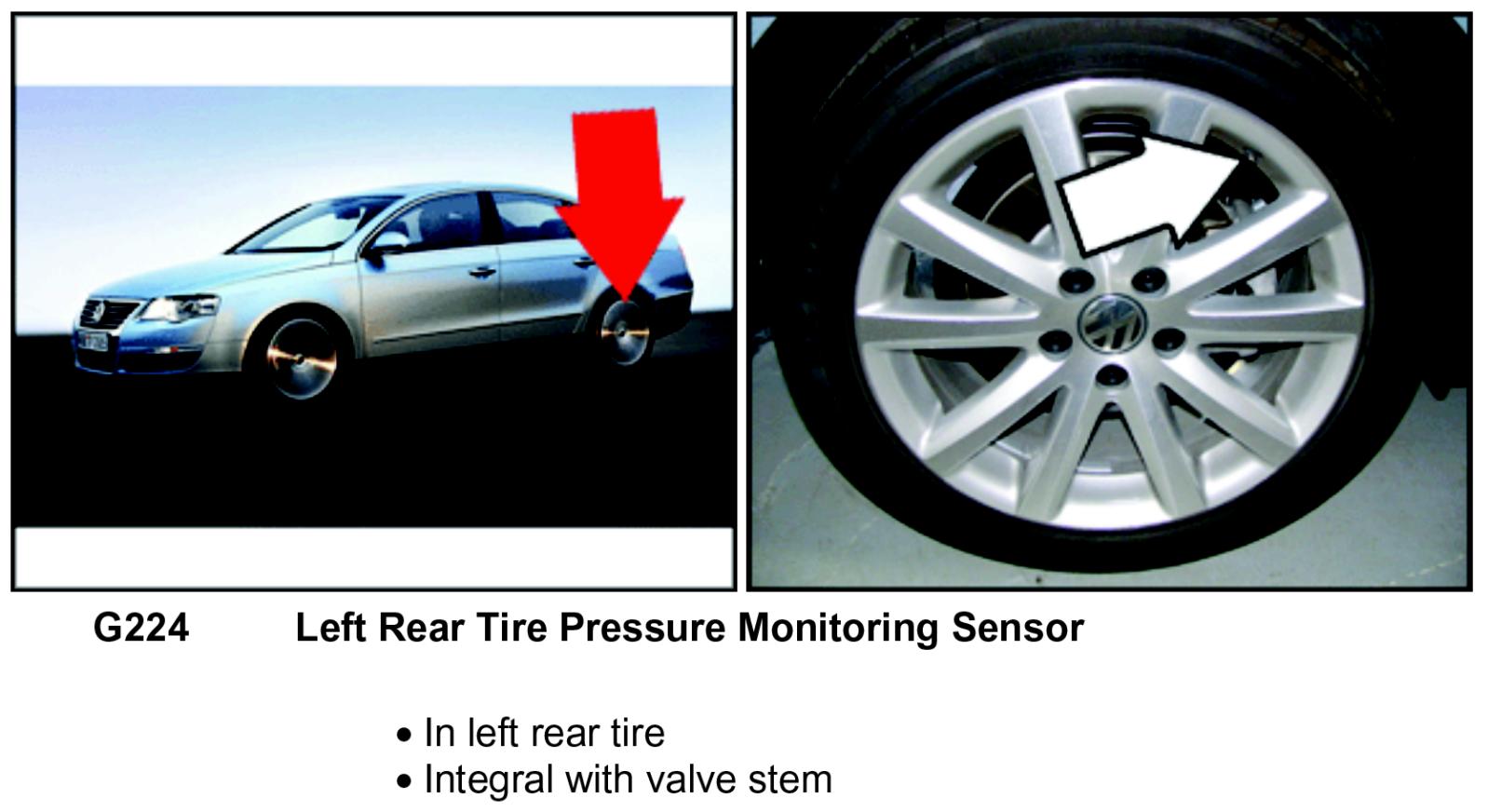 G224 Left Rear Tire Pressure Monitoring Sensor

• In left rear tire
• Integral with valve stem