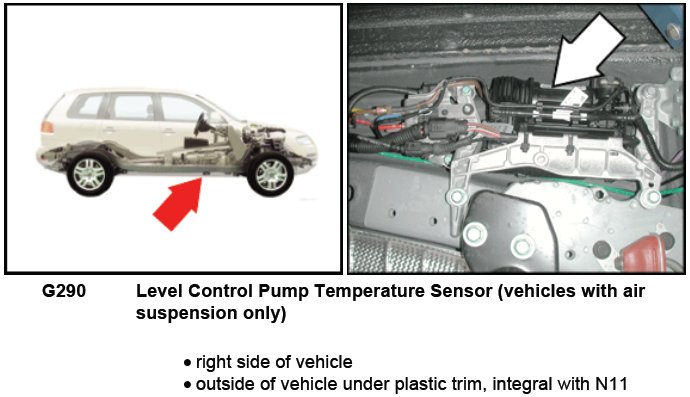 G290 Level Control Pump Temperature Sensor (vehicles with air suspension only)

• right side of vehicle
• outside of vehicle under plastic trim, integral with N11