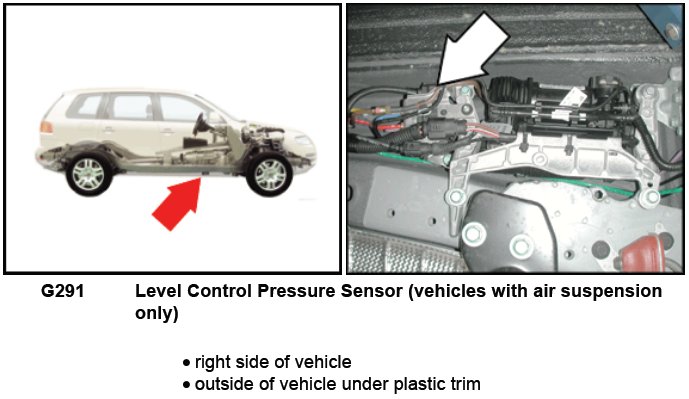 G291 Level Control Pressure Sensor (vehicles with air suspension only)

• right side of vehicle
• outside of vehicle under plastic trim